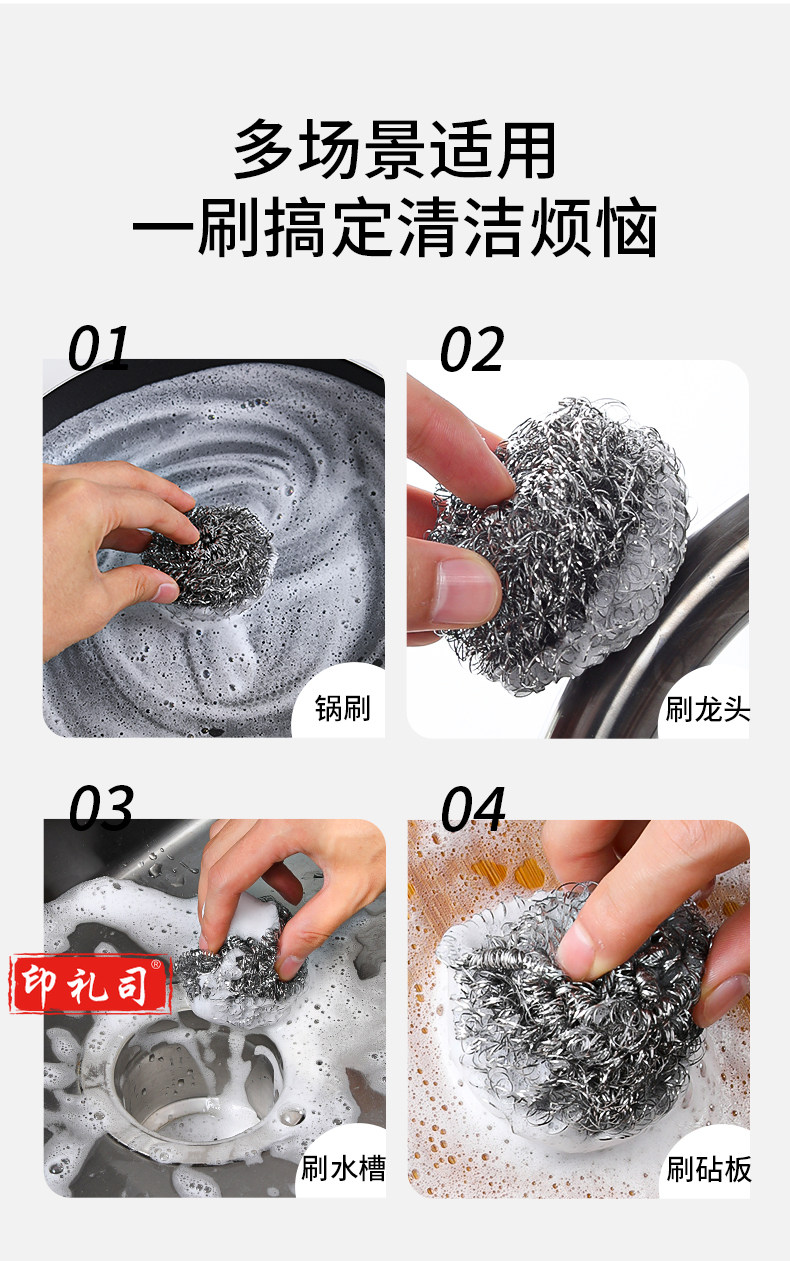 多场景适用
一刷搞定清洁烦恼

01
锅刷

02
刷龙头

03
印礼司®
刷水槽

04
刷砧板