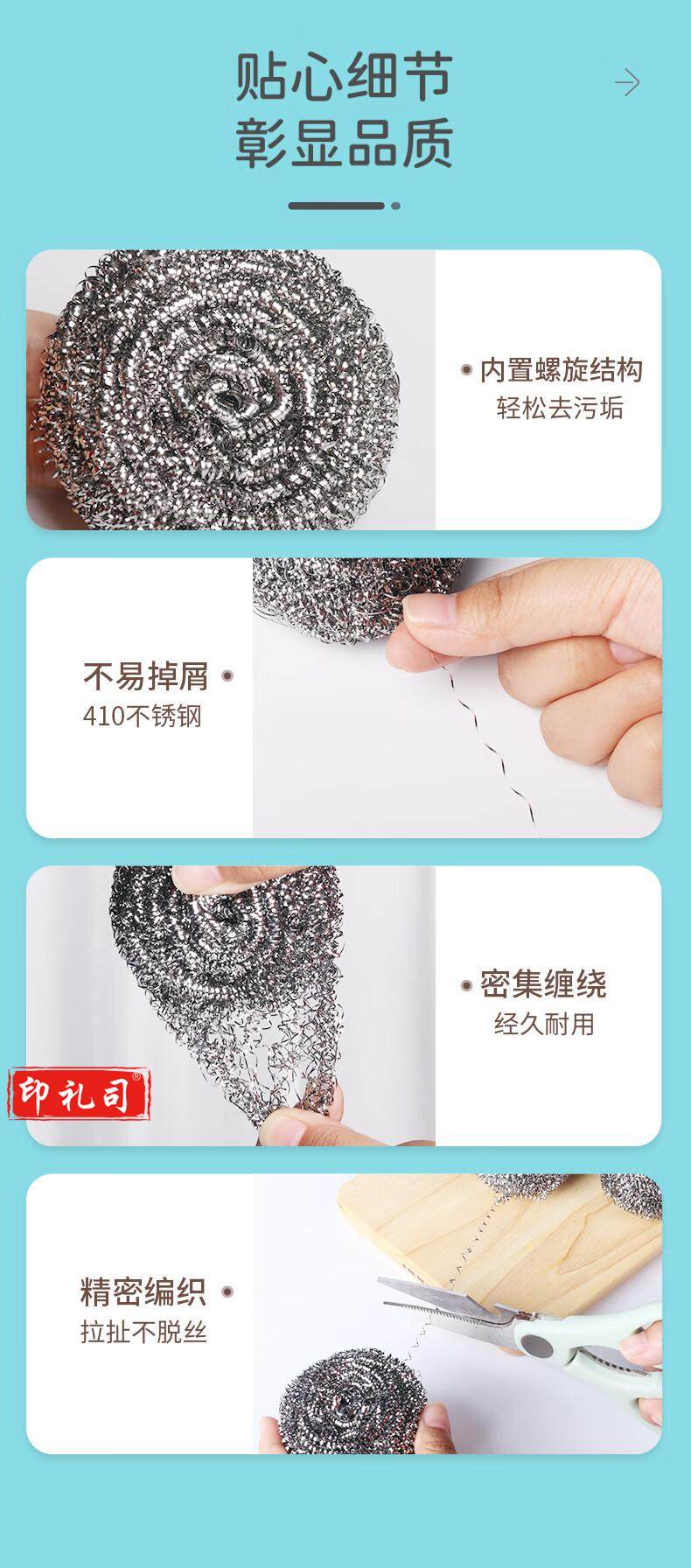 贴心细节
彰显品质

内置螺旋结构
轻松去污垢

不易掉屑
410不锈钢

密集缠绕
经久耐用

印礼司®

精密编织
拉扯不脱丝